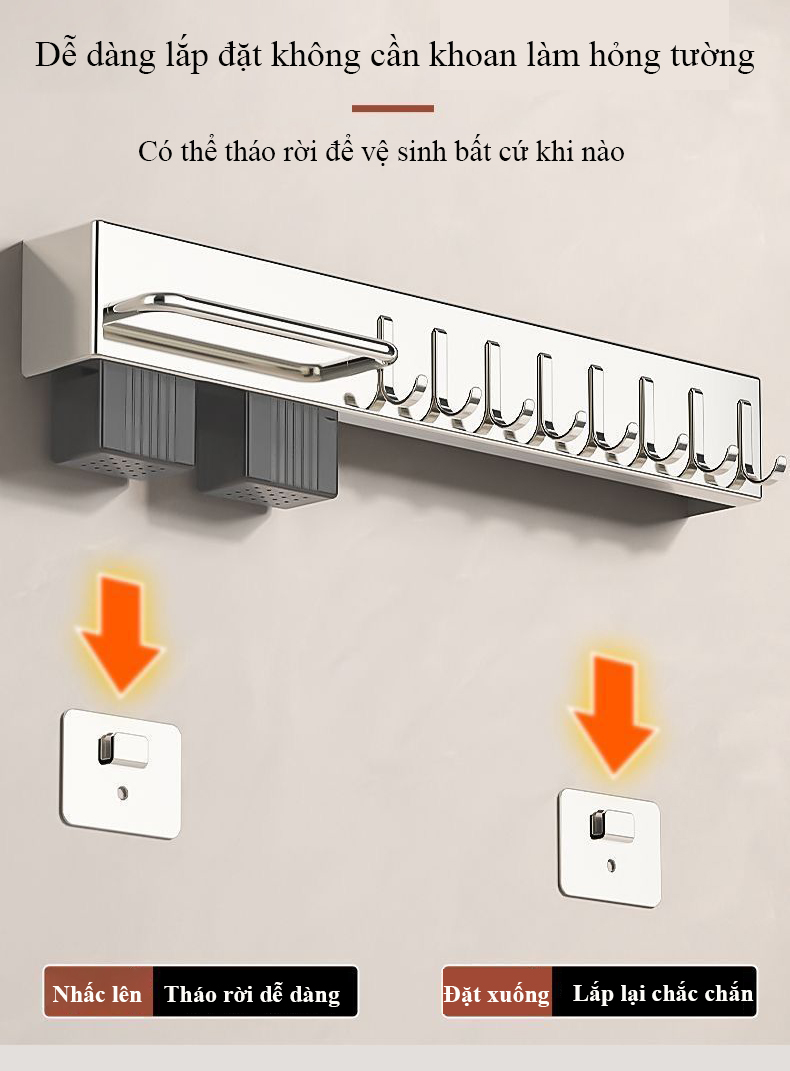 Dễ dàng lắp đặt không cần khoan làm hỏng tường

Có thể tháo rời để vệ sinh bất cứ khi nào

Nhấc lên Tháo rời dễ dàng

Đặt xuống Lắp lại chắc chắn