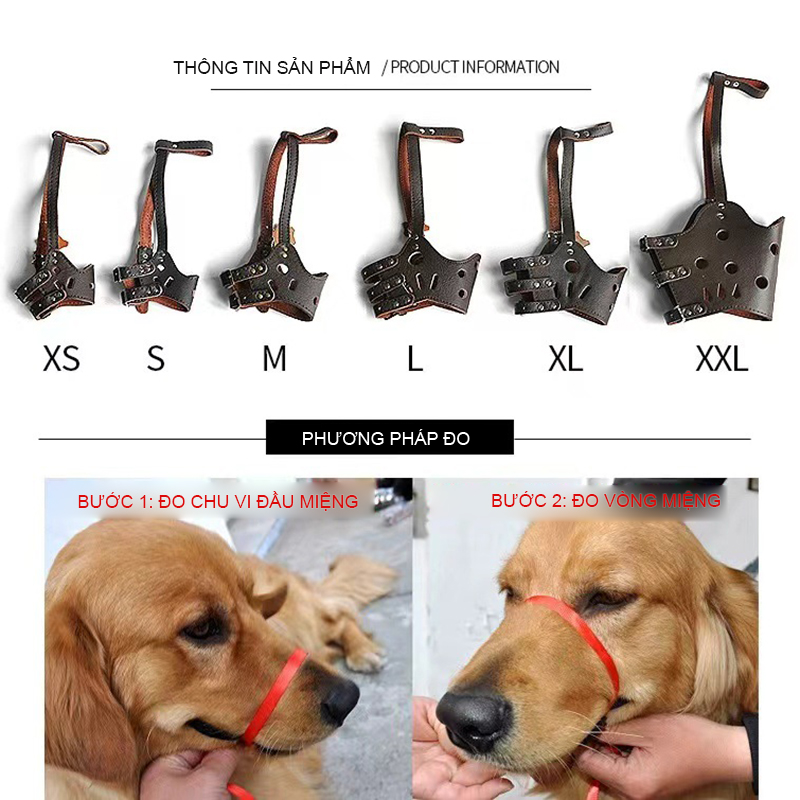 THÔNG TIN SẢN PHẨM / PRODUCT INFORMATION

XS S M L XL XXL

PHƯƠNG PHÁP ĐO

BƯỚC 1: ĐO CHU VI ĐẦU MIỆNG

BƯỚC 2: ĐO VÒNG MIỆNG