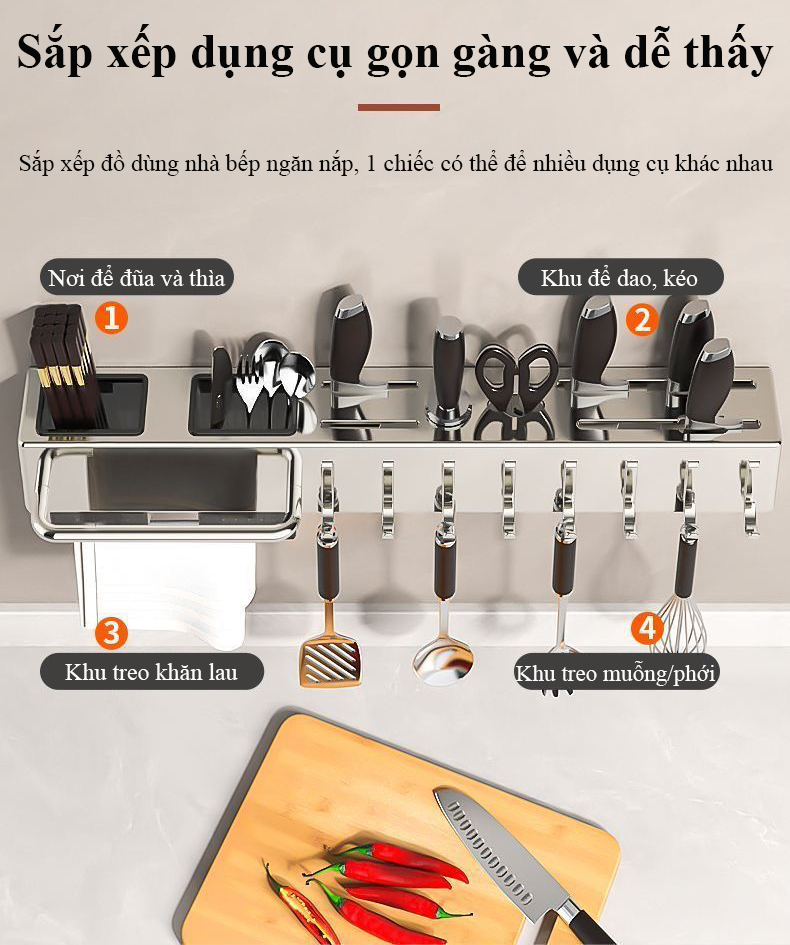 Sắp xếp dụng cụ gọn gàng và dễ thấy

Sắp xếp đồ dùng nhà bếp ngăn nắp, 1 chiếc có thể để nhiều dụng cụ khác nhau

Nơi để đũa và thìa

1

Khu để dao, kéo

2

3

Khu treo khăn lau

4

Khu treo muỗng/phới