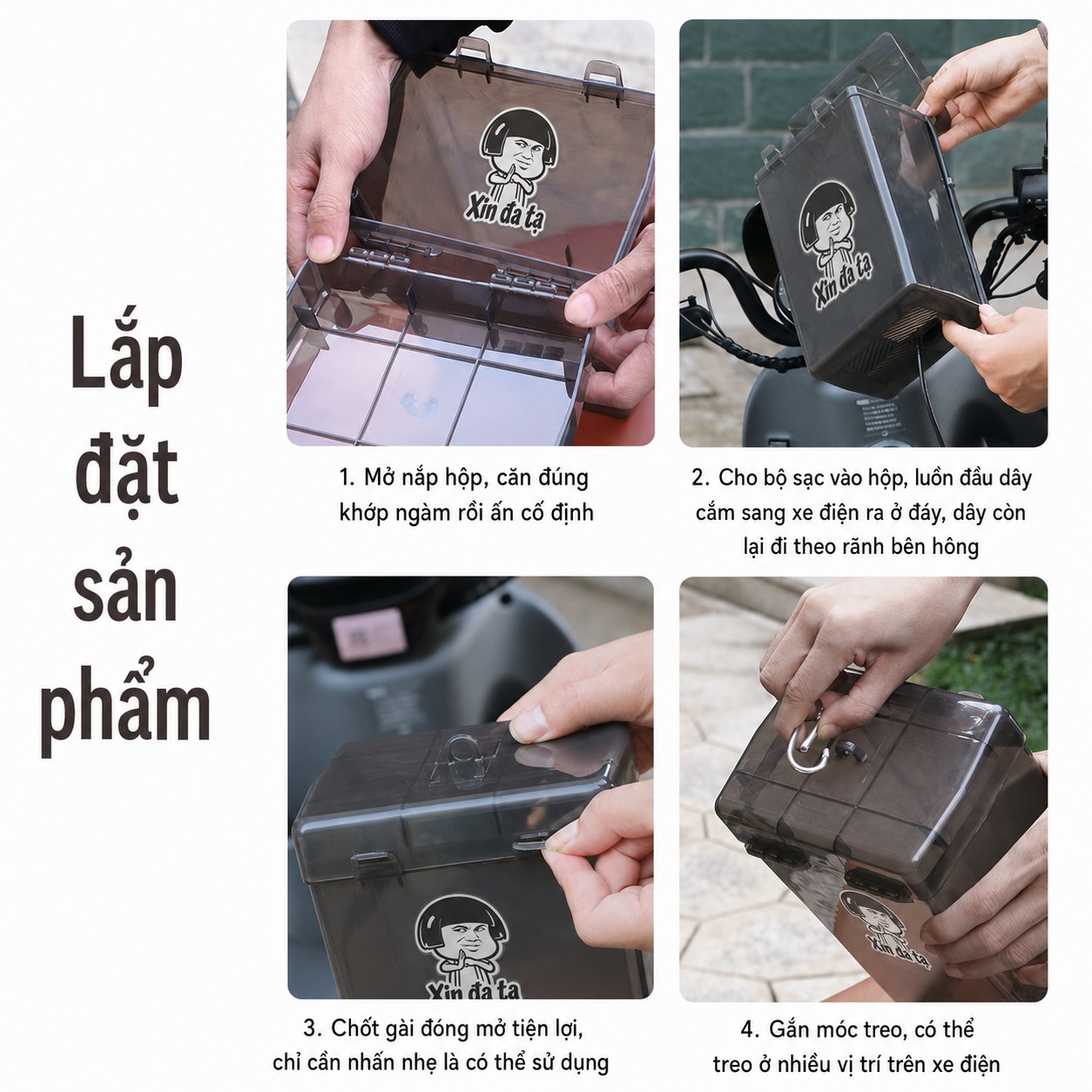 Lắp đặt sản phẩm

Xin đa tạ

1. Mở nắp hộp, căn đúng khớp ngàm rồi ấn cố định

Xin đa tạ

2. Cho bộ sạc vào hộp, luồn đầu dây cắm sang xe điện ra ở đáy, dây còn lại đi theo rãnh bên hông

Xin đa tạ

3. Chốt gài đóng mở tiện lợi, chỉ cần nhấn nhẹ là có thể sử dụng

Xin đa tạ

4. Gắn móc treo, có thể treo ở nhiều vị trí trên xe điện