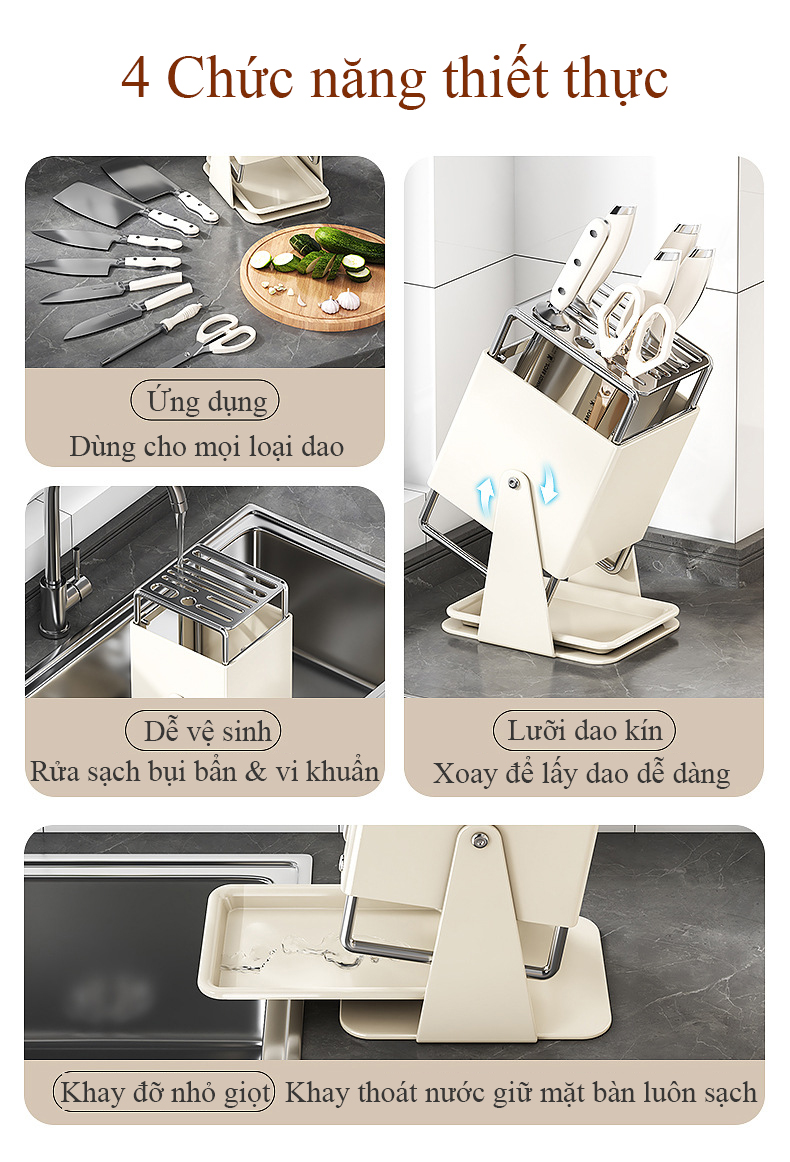 4 Chức năng thiết thực

Ứng dụng
Dùng cho mọi loại dao

Dễ vệ sinh
Rửa sạch bụi bẩn & vi khuẩn

Lưỡi dao kín
Xoay để lấy dao dễ dàng

Khay đỡ nhỏ giọt Khay thoát nước giữ mặt bàn luôn sạch