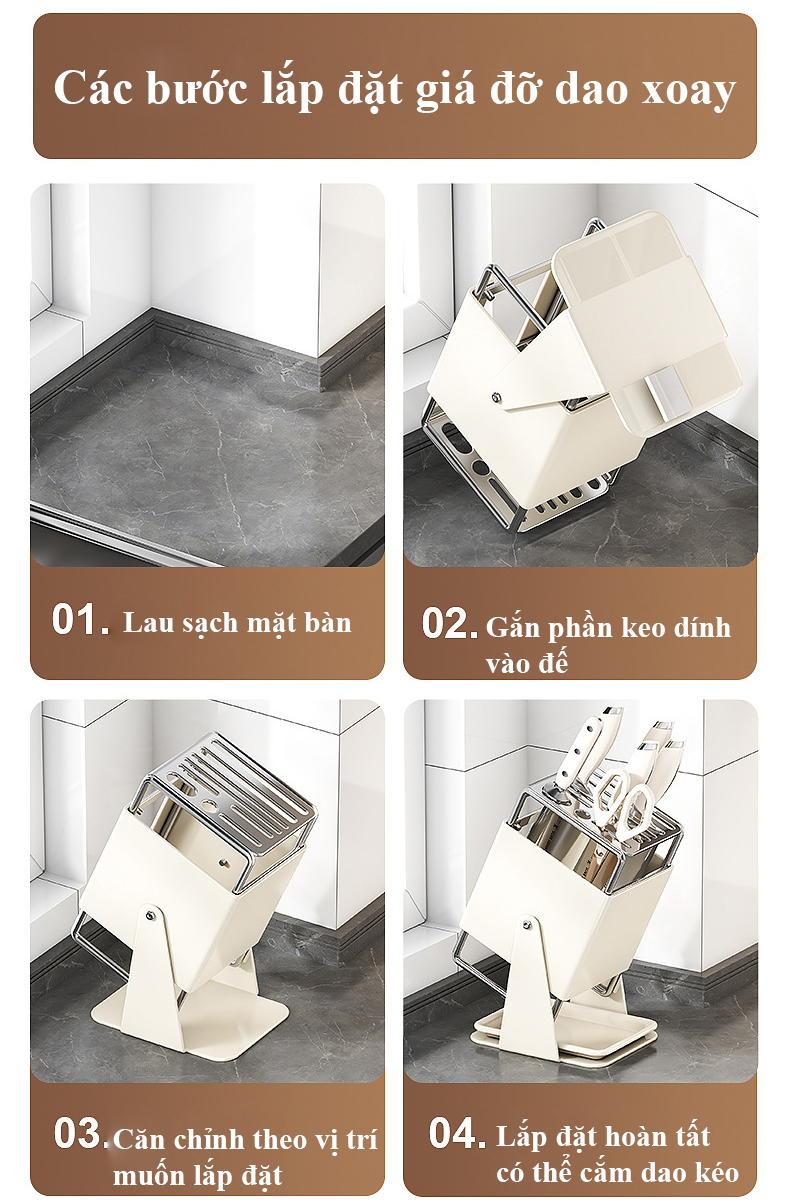 Các bước lắp đặt giá đỡ dao xoay

01. Lau sạch mặt bàn

02. Gắn phần keo dính vào đế

03. Căn chỉnh theo vị trí muốn lắp đặt

04. Lắp đặt hoàn tất có thể cắm dao kéo